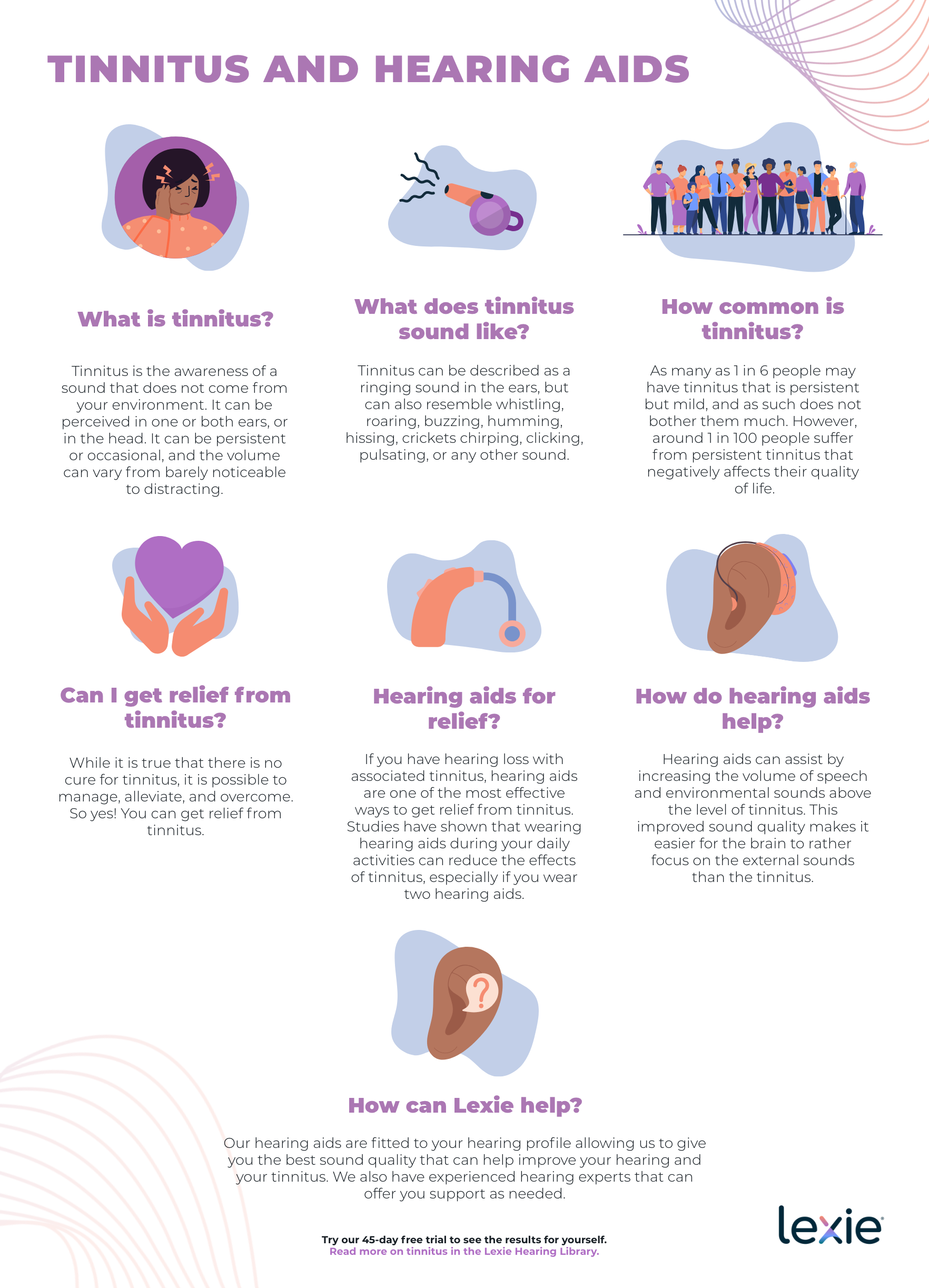 TINNITUS AND HEARING AIDS

What is tinnitus?

Tinnitus is the awareness of a sound that does not come from your environment. It can be perceived in one or both ears, or in the head. It can be persistent or occasional, and the volume can vary from barely noticeable to distracting.

What does tinnitus sound like?

Tinnitus can be described as a ringing sound in the ears, but can also resemble whistling, roaring, buzzing, humming, hissing, crickets chirping, clicking, pulsating, or any other sound.

How common is tinnitus?

As many as 1 in 6 people may have tinnitus that is persistent but mild, and as such does not bother them much. However, around 1 in 100 people suffer from persistent tinnitus that negatively affects their quality of life.

Can I get relief from tinnitus?

While it is true that there is no cure for tinnitus, it is possible to manage, alleviate, and overcome. So yes! You can get relief from tinnitus.

Hearing aids for relief?

If you have hearing loss with associated tinnitus, hearing aids are one of the most effective ways to get relief from tinnitus. Studies have shown that wearing hearing aids during your daily activities can reduce the effects of tinnitus, especially if you wear two hearing aids.

How do hearing aids help?

Hearing aids can assist by increasing the volume of speech and environmental sounds above the level of tinnitus. This improved sound quality makes it easier for the brain to rather focus on the external sounds than the tinnitus.

How can Lexie help?

Our hearing aids are fitted to your hearing profile allowing us to give you the best sound quality that can help improve your hearing and your tinnitus. We also have experienced hearing experts that can offer you support as needed.

Try our 45-day free trial to see the results for yourself.
Read more on tinnitus in the Lexie Hearing Library.

lexie