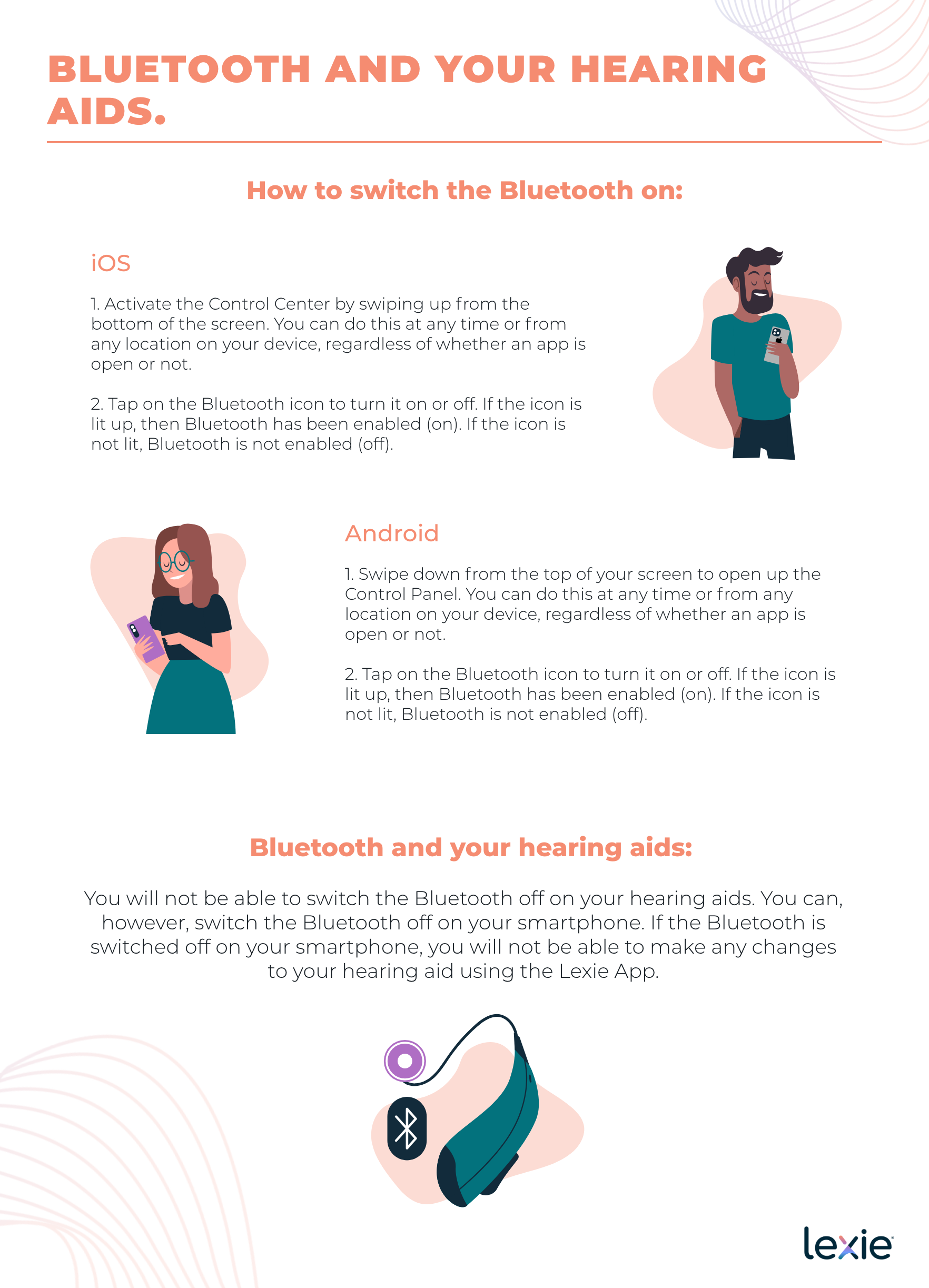 BLUETOOTH AND YOUR HEARING AIDS.

How to switch the Bluetooth on:

iOS

1. Activate the Control Center by swiping up from the bottom of the screen. You can do this at any time or from any location on your device, regardless of whether an app is open or not.

2. Tap on the Bluetooth icon to turn it on or off. If the icon is lit up, then Bluetooth has been enabled (on). If the icon is not lit, Bluetooth is not enabled (off).

Android

1. Swipe down from the top of your screen to open up the Control Panel. You can do this at any time or from any location on your device, regardless of whether an app is open or not.

2. Tap on the Bluetooth icon to turn it on or off. If the icon is lit up, then Bluetooth has been enabled (on). If the icon is not lit, Bluetooth is not enabled (off).

Bluetooth and your hearing aids:

You will not be able to switch the Bluetooth off on your hearing aids. You can, however, switch the Bluetooth off on your smartphone. If the Bluetooth is switched off on your smartphone, you will not be able to make any changes to your hearing aid using the Lexie App.

lexie