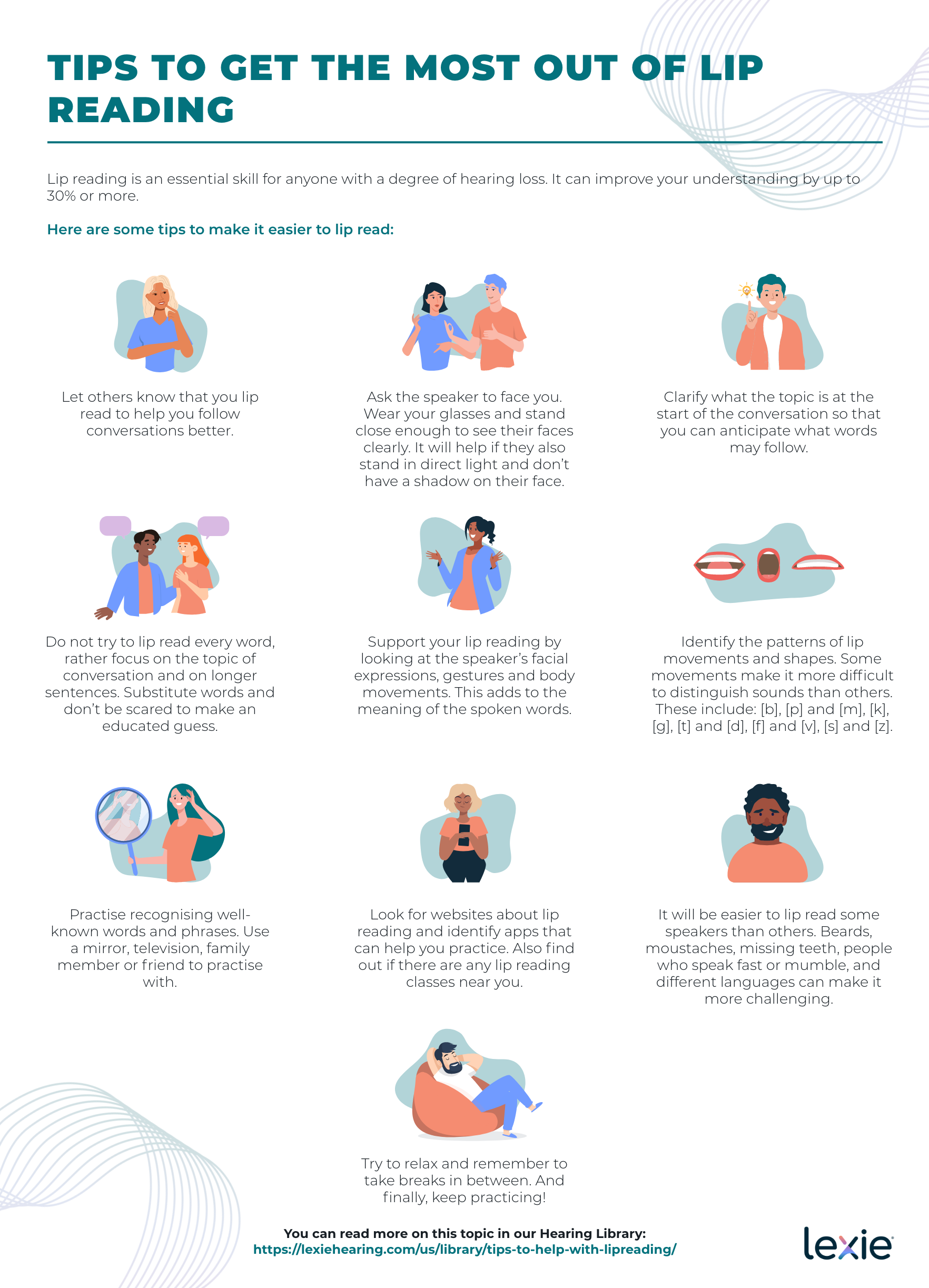 TIPS TO GET THE MOST OUT OF LIP READING

Lip reading is an essential skill for anyone with a degree of hearing loss. It can improve your understanding by up to 30% or more.

Here are some tips to make it easier to lip read:

Let others know that you lip read to help you follow conversations better.

Ask the speaker to face you. Wear your glasses and stand close enough to see their faces clearly. It will help if they also stand in direct light and don't have a shadow on their face.

Clarify what the topic is at the start of the conversation so that you can anticipate what words may follow.

Do not try to lip read every word, rather focus on the topic of conversation and on longer sentences. Substitute words and don't be scared to make an educated guess.

Support your lip reading by looking at the speaker's facial expressions, gestures and body movements. This adds to the meaning of the spoken words.

Identify the patterns of lip movements and shapes. Some movements make it more difficult to distinguish sounds than others. These include: [b], [p] and [m], [k], [g], [t] and [d], [f] and [v], [s] and [z].

Practise recognising well-known words and phrases. Use a mirror, television, family member or friend to practise with.

Look for websites about lip reading and identify apps that can help you practice. Also find out if there are any lip reading classes near you.

It will be easier to lip read some speakers than others. Beards, moustaches, missing teeth, people who speak fast or mumble, and different languages can make it more challenging.

Try to relax and remember to take breaks in between. And finally, keep practicing!

You can read more on this topic in our Hearing Library:
https://lexiehearing.com/us/library/tips-to-help-with-lipreading/

lexie