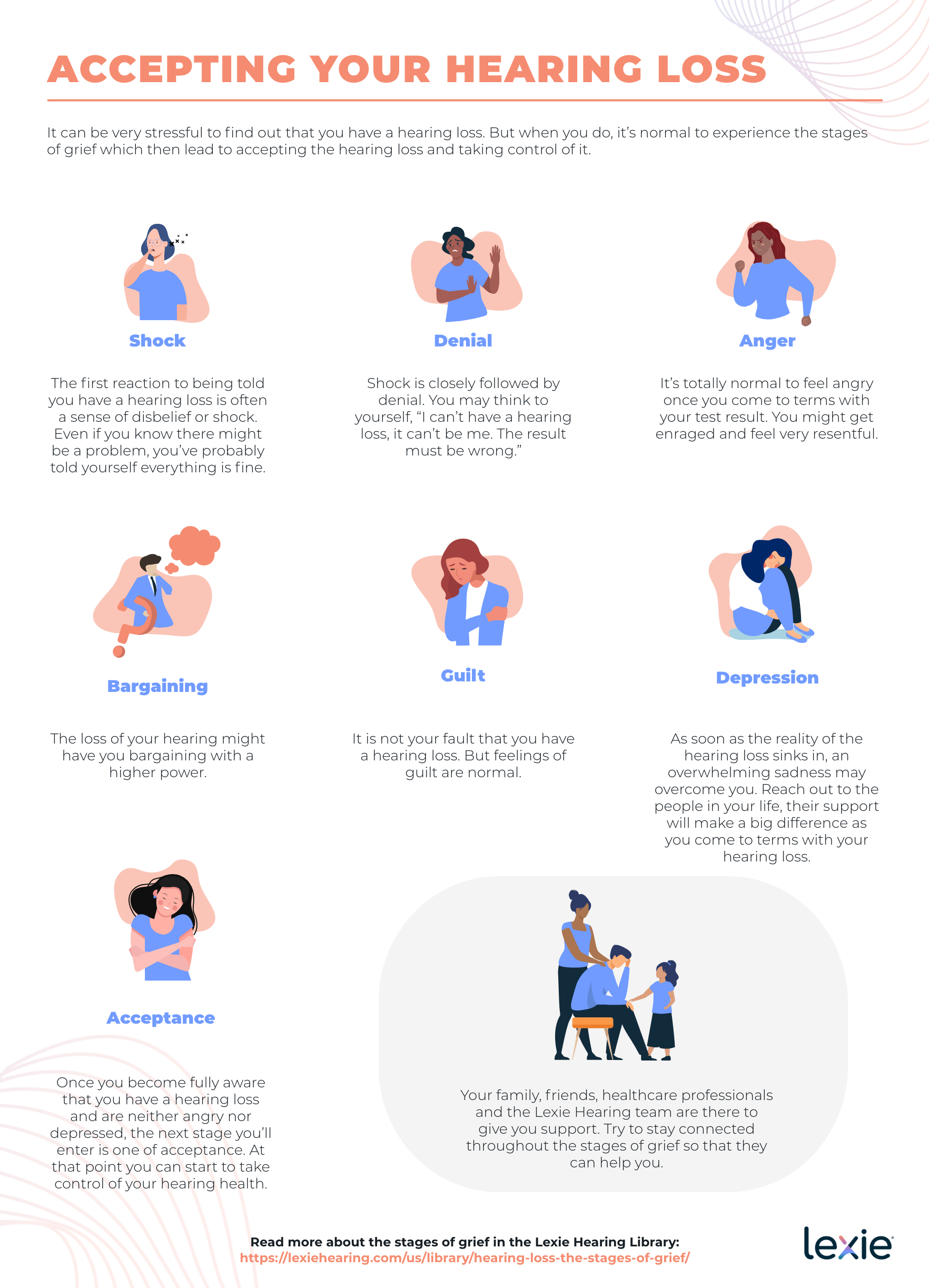 ACCEPTING YOUR HEARING LOSS

It can be very stressful to find out that you have a hearing loss. But when you do, it's normal to experience the stages of grief which then lead to accepting the hearing loss and taking control of it.

Shock

The first reaction to being told you have a hearing loss is often a sense of disbelief or shock. Even if you know there might be a problem, you've probably told yourself everything is fine.

Denial

Shock is closely followed by denial. You may think to yourself, "I can't have a hearing loss, it can't be me. The result must be wrong."

Anger

It's totally normal to feel angry once you come to terms with your test result. You might get enraged and feel very resentful.

Bargaining

The loss of your hearing might have you bargaining with a higher power.

Guilt

It is not your fault that you have a hearing loss. But feelings of guilt are normal.

Depression

As soon as the reality of the hearing loss sinks in, an overwhelming sadness may overcome you. Reach out to the people in your life, their support will make a big difference as you come to terms with your hearing loss.

Acceptance

Once you become fully aware that you have a hearing loss and are neither angry nor depressed, the next stage you'll enter is one of acceptance. At that point you can start to take control of your hearing health.

Your family, friends, healthcare professionals and the Lexie Hearing team are there to give you support. Try to stay connected throughout the stages of grief so that they can help you.

Read more about the stages of grief in the Lexie Hearing Library:
https://lexiehearing.com/us/library/hearing-loss-the-stages-of-grief/

lexie